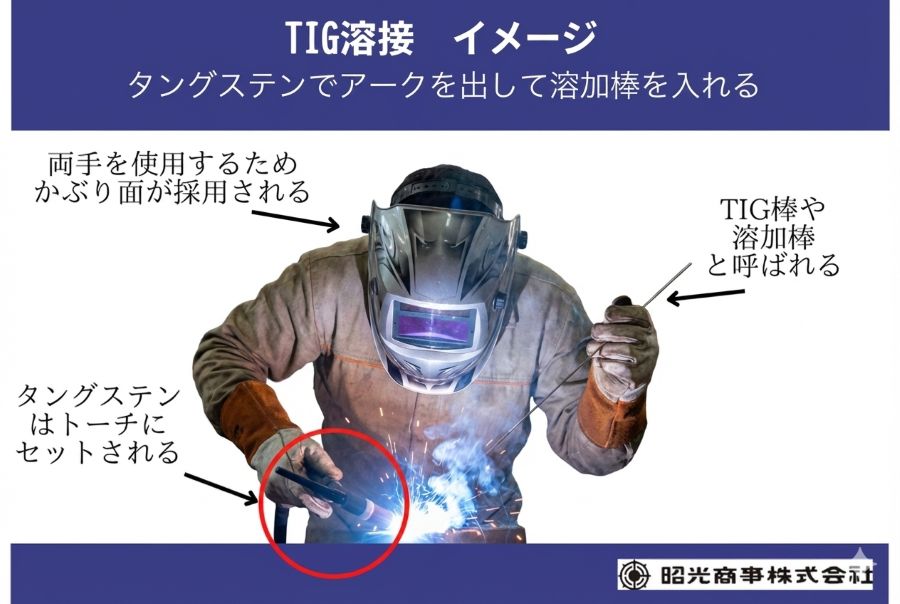 TIG溶接　イメージ
タングステンでアークを出して溶加棒を入れる

両手を使用するため
かぶり面が採用される

TIG棒や
溶加棒
と呼ばれる

タングステン
はトーチに
セットされる

昭光商事株式会社