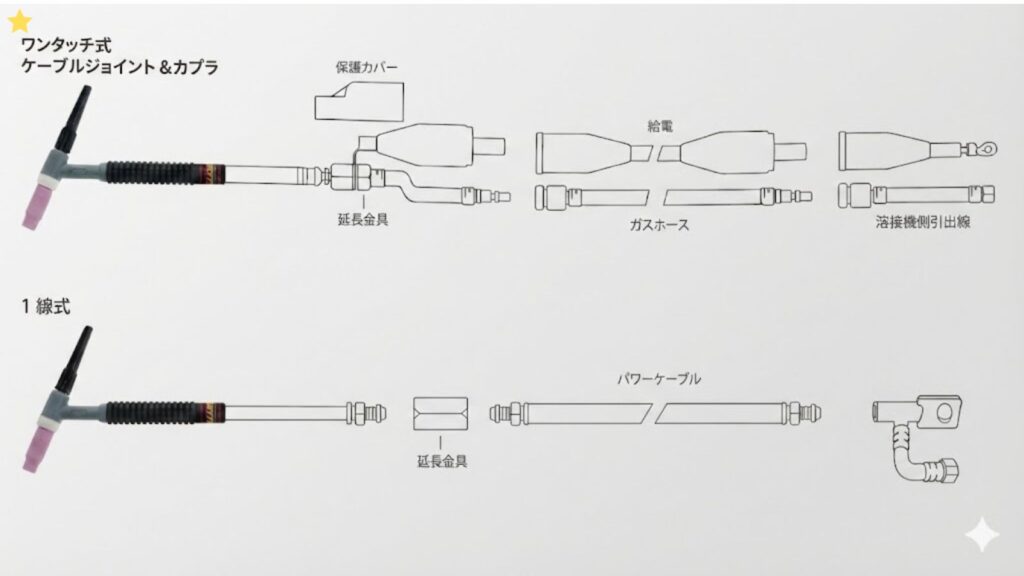 ワンタッチ式
ケーブルジョイント＆カプラ

保護カバー

給電

延長金具

ガスホース

溶接機側引出線

1 線式

パワーケーブル

延長金具